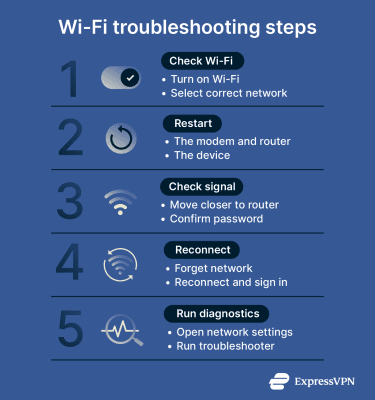 Wi-Fi troubleshooting steps

1
Check Wi-Fi
• Turn on Wi-Fi
• Select correct network

2
Restart
• The modem and router
• The device

3
Check signal
• Move closer to router
• Confirm password

4
Reconnect
• Forget network
• Reconnect and sign in

5
Run diagnostics
• Open network settings
• Run troubleshooter

ExpressVPN